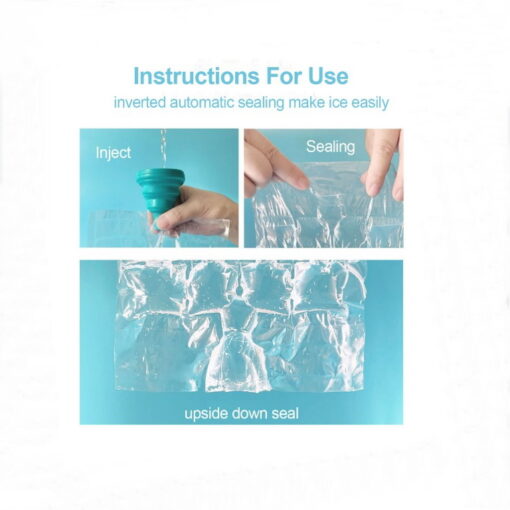 Instructions For Use

inverted automatic sealing make ice easily

Inject

Sealing

upside down seal